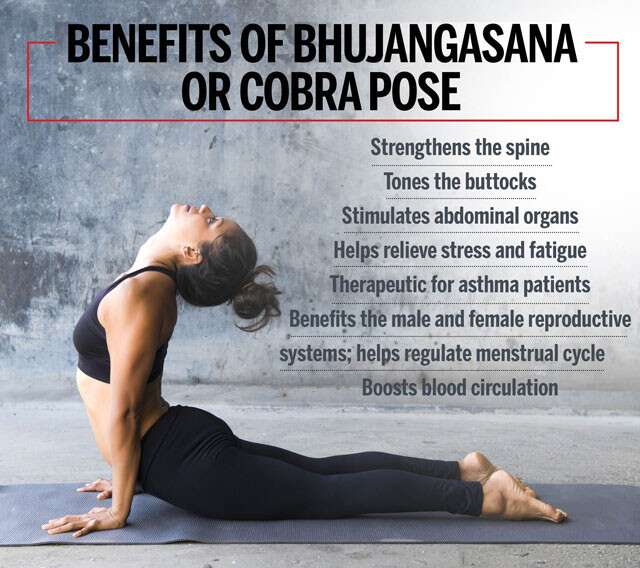 BENEFITS OF BHUJANGASANA OR COBRA POSE

Strengthens the spine

Tones the buttocks

Stimulates abdominal organs

Helps relieve stress and fatigue

Therapeutic for asthma patients

Benefits the male and female reproductive systems; helps regulate menstrual cycle

Boosts blood circulation